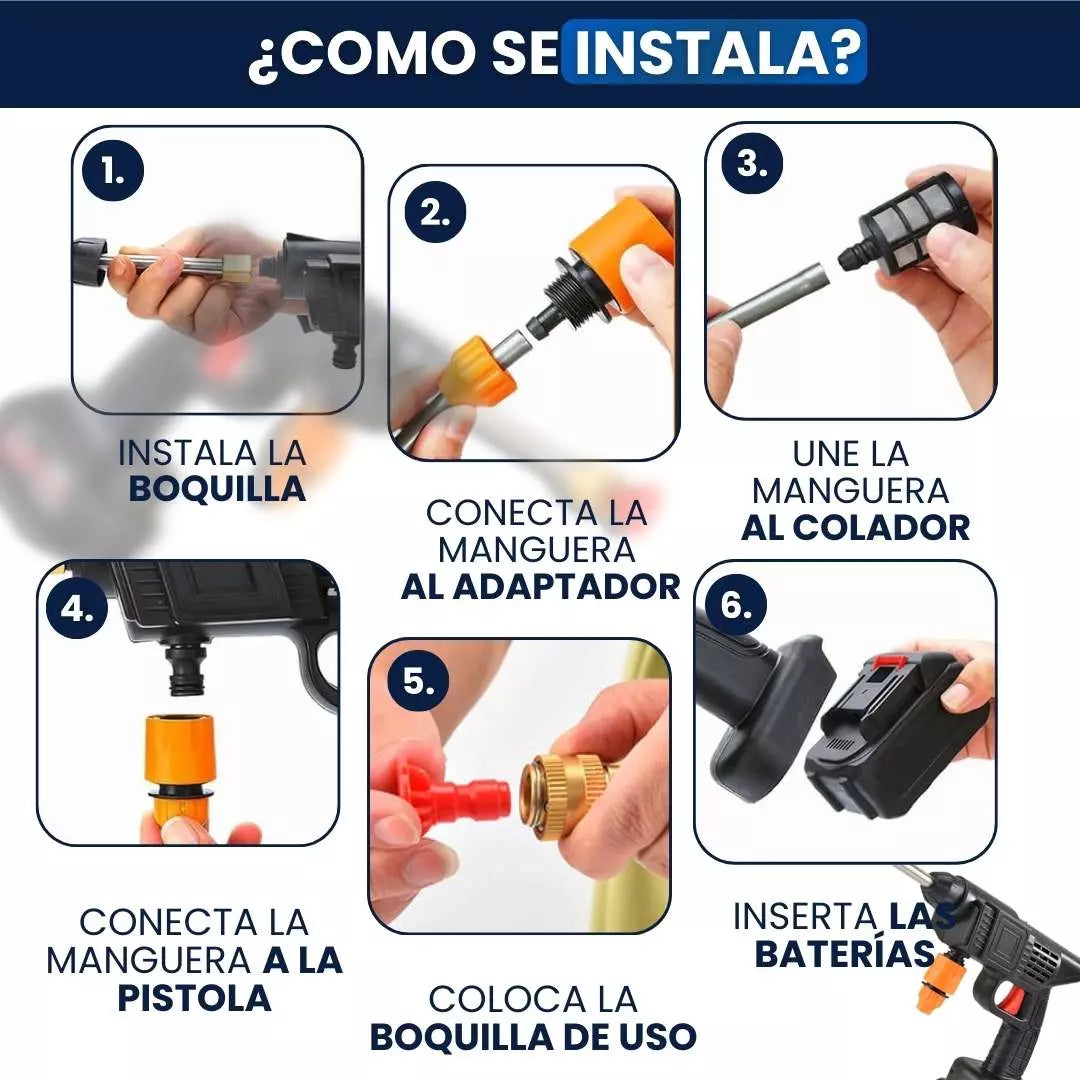 ¿COMO SE INSTALA?

1.

INSTALA LA BOQUILLA

2.

CONECTA LA MANGUERA AL ADAPTADOR

3.

UNE LA MANGUERA AL COLADOR

4.

CONECTA LA MANGUERA A LA PISTOLA

5.

COLOCA LA BOQUILLA DE USO

6.

INSERTA LAS BATERÍAS